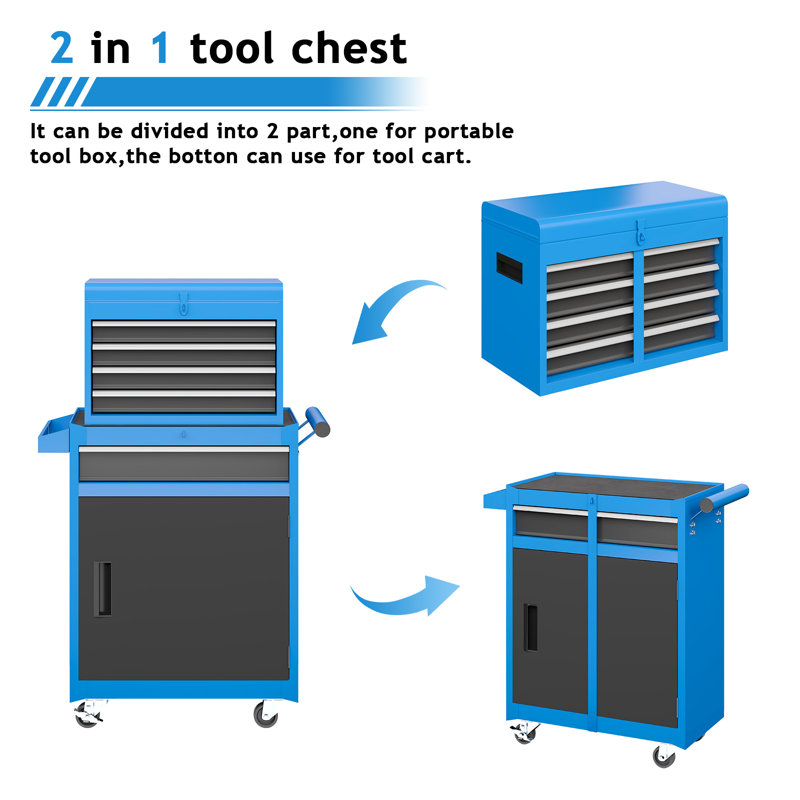 2 in 1 tool chest

It can be divided into 2 part,one for portable tool box,the botton can use for tool cart.